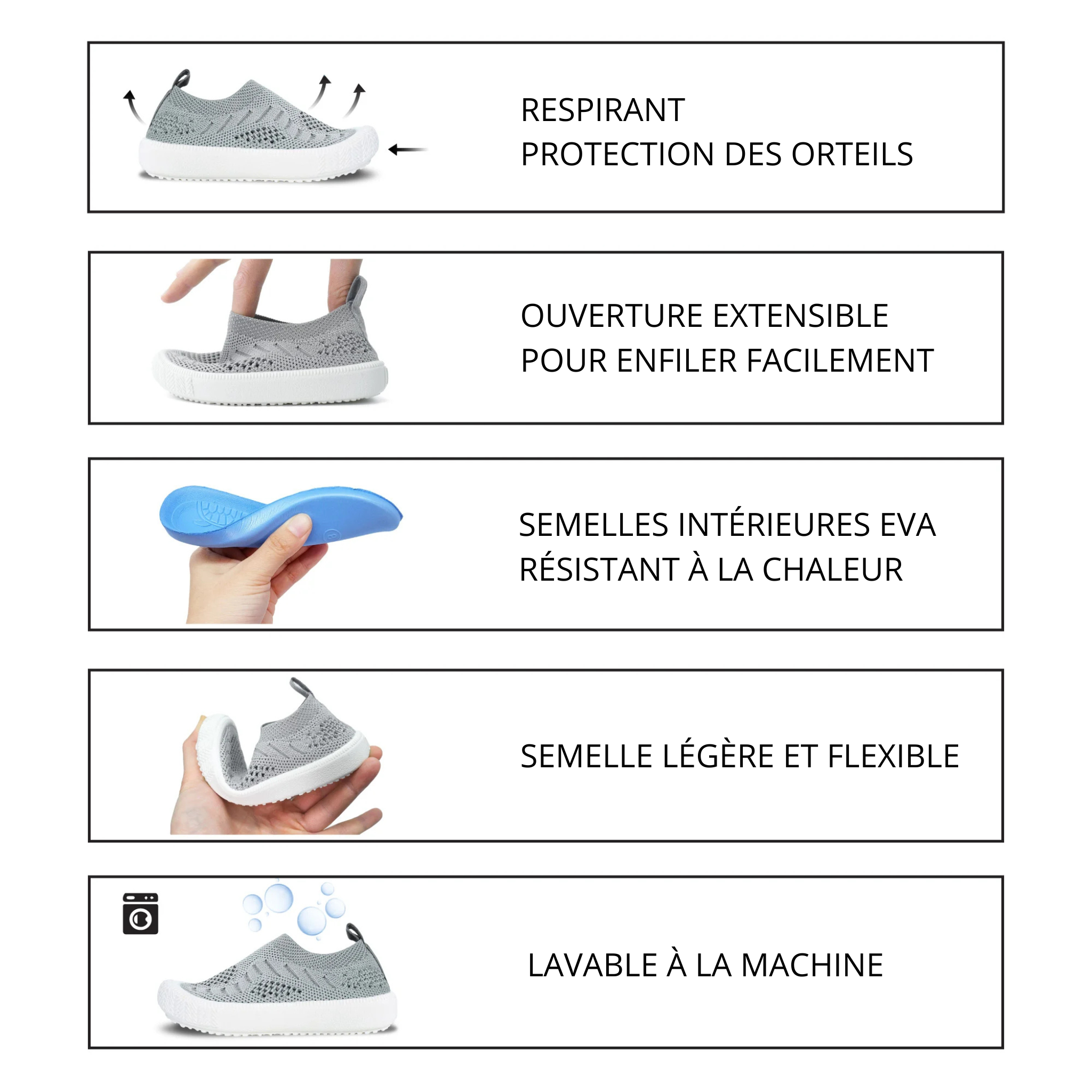 RESPIRANT
PROTECTION DES ORTEILS

OUVERTURE EXTENSIBLE
POUR ENFILER FACILEMENT

SEMELLES INTÉRIEURES EVA
RÉSISTANT À LA CHALEUR

SEMELLE LÉGÈRE ET FLEXIBLE

LAVABLE À LA MACHINE